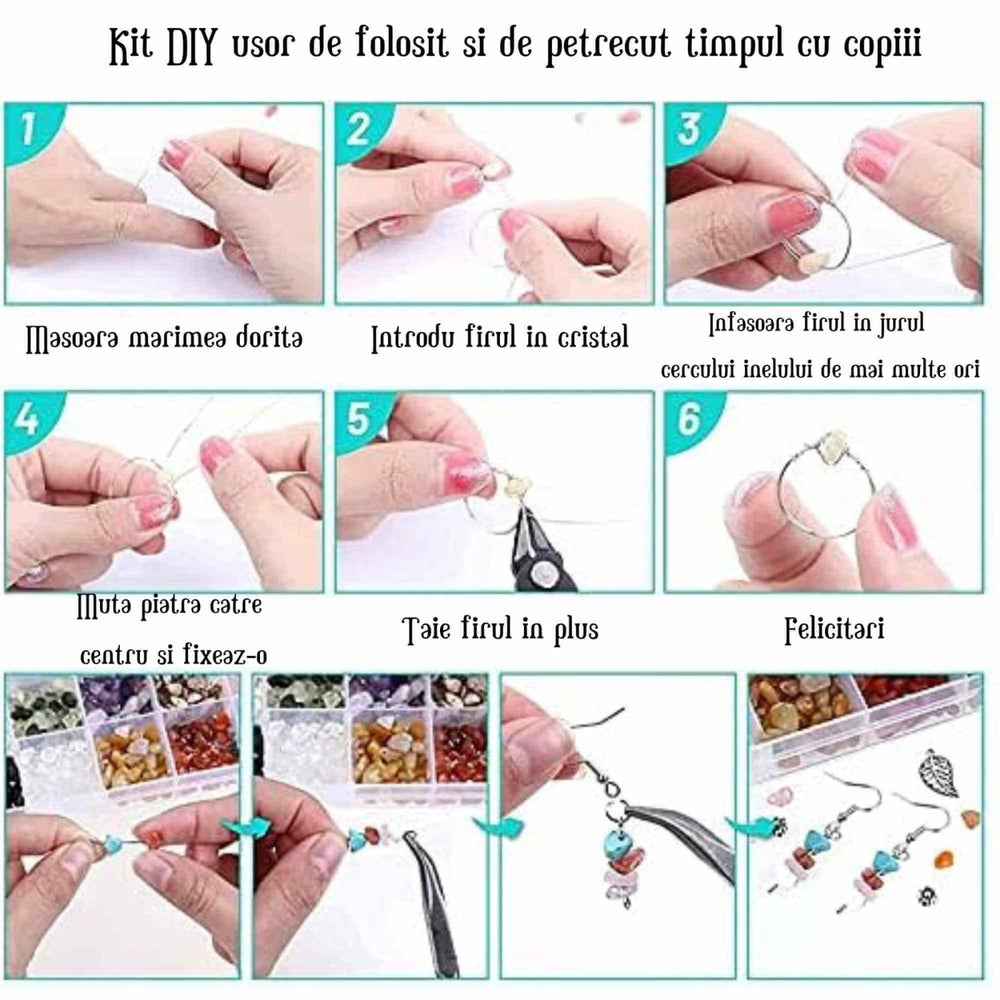 Kit DIY usor de folosit si de petrecut timpul cu copiii

1

Masoara marimea dorita

2

Introdu firul in cristal

3

Infasoara firul in jurul cercului inelului de mai multe ori

4

Muta piatra catre centru si fixeaz-o

5

Taie firul in plus

6

Felicitari