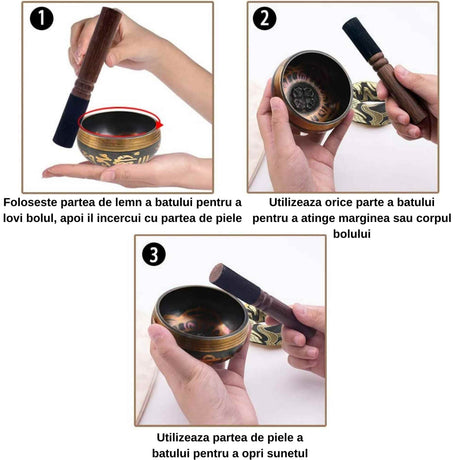 1

Foloseste partea de lemn a batului pentru a lovi bolul, apoi il incercui cu partea de piele

2

Utilizeaza orice parte a batului pentru a atinge marginea sau corpul bolului

3

Utilizeaza partea de piele a batului pentru a opri sunetul